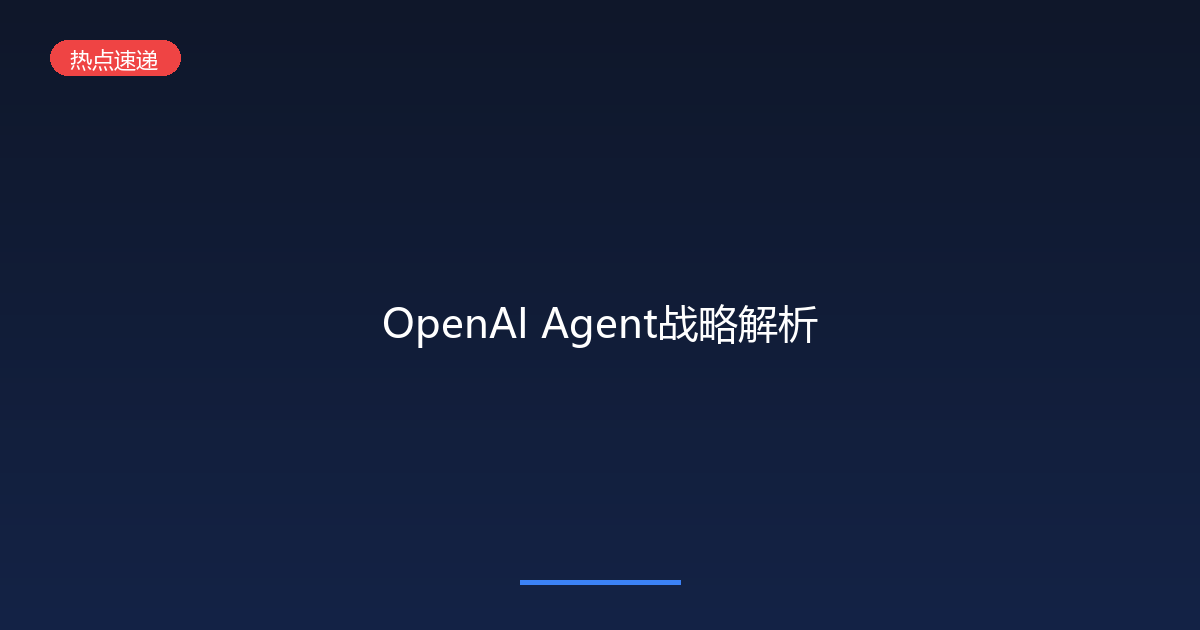 热点速递

OpenAI Agent战略解析